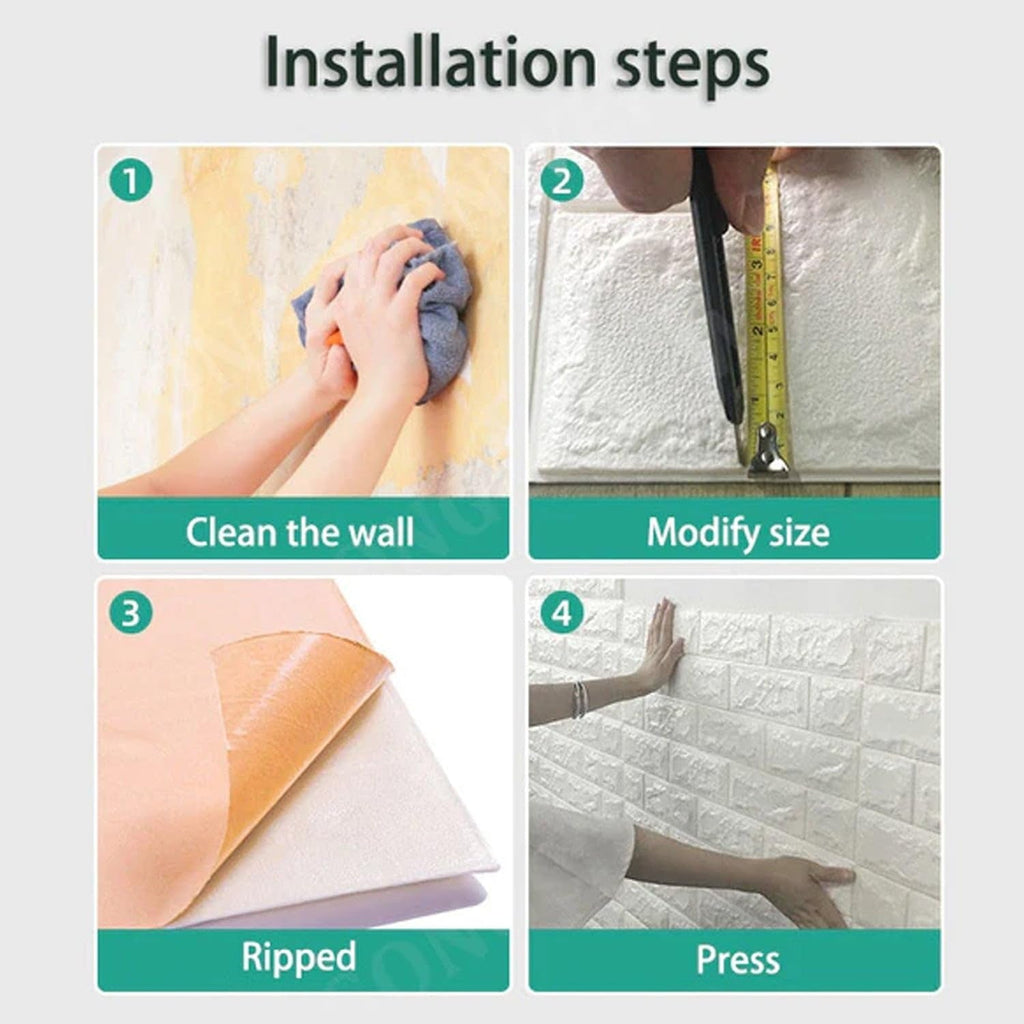 Installation steps

1

Clean the wall

2

Modify size

3

Ripped

4

Press